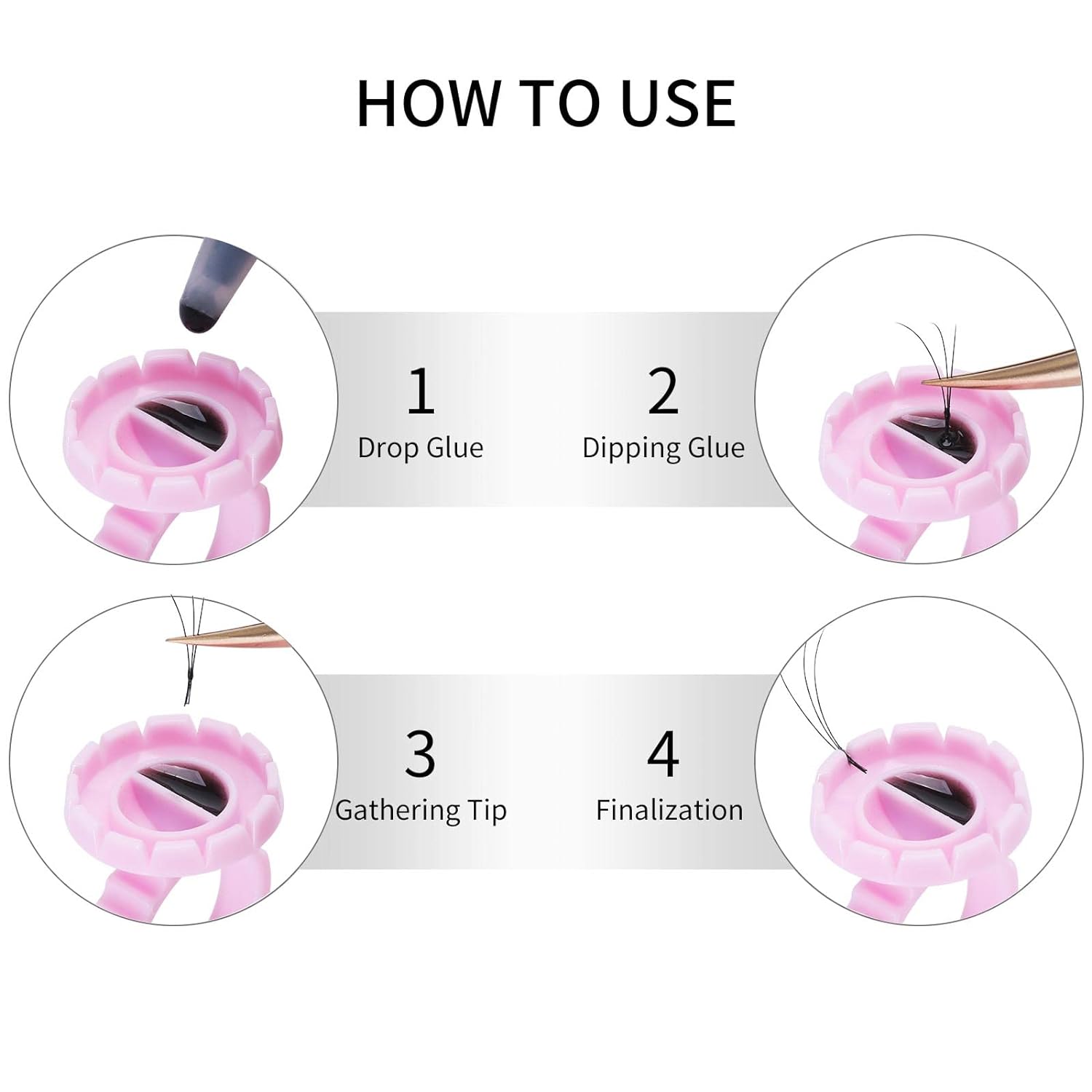 HOW TO USE

1
Drop Glue

2
Dipping Glue

3
Gathering Tip

4
Finalization